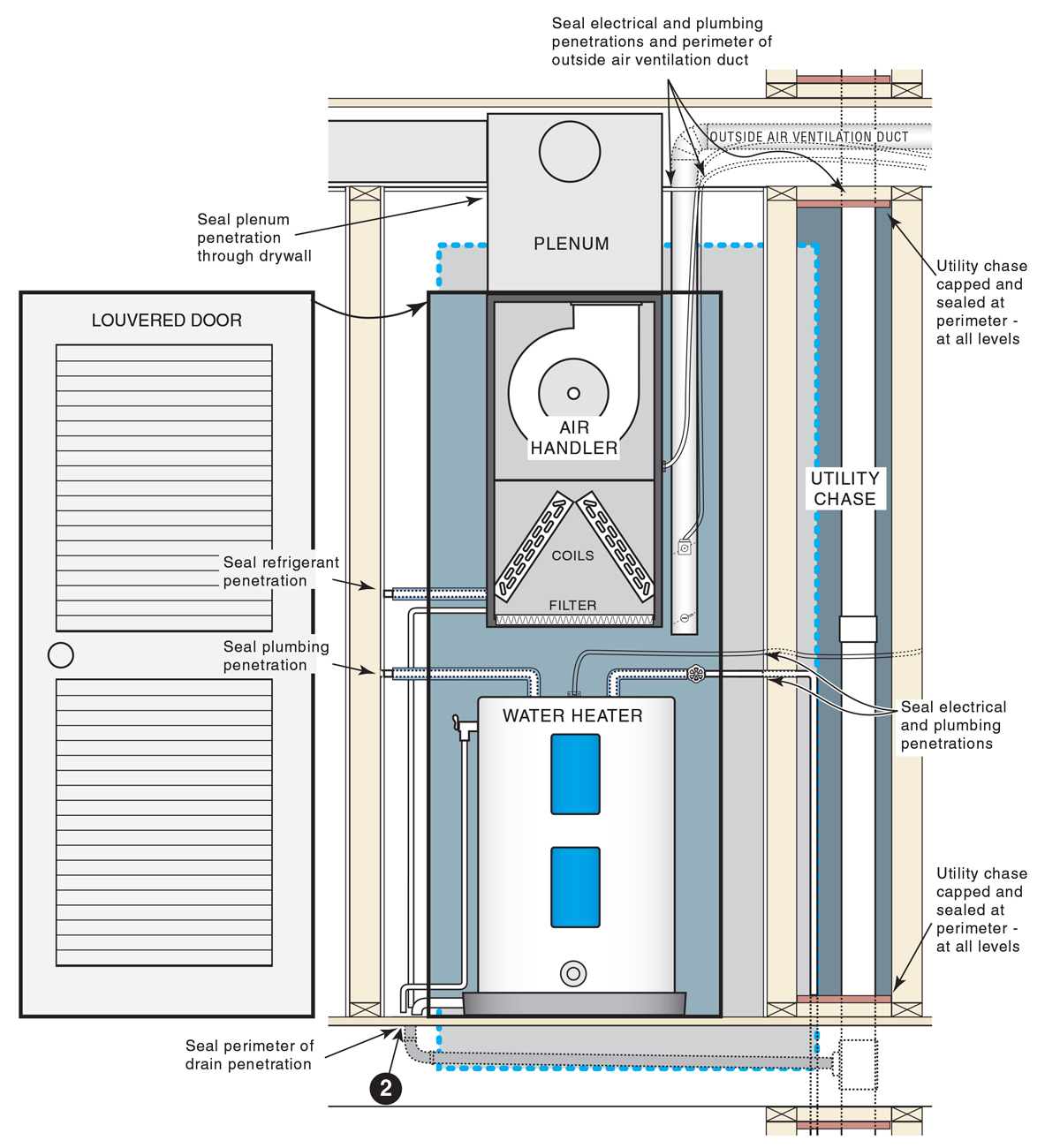 Seal electrical and plumbing penetrations and perimeter of outside air ventilation duct

OUTSIDE AIR VENTILATION DUCT

Seal plenum penetration through drywall

PLENUM

Utility chase capped and sealed at perimeter - at all levels

LOUVERED DOOR

AIR HANDLER

UTILITY CHASE

COILS

Seal refrigerant penetration

FILTER

Seal plumbing penetration

WATER HEATER

Seal electrical and plumbing penetrations

Utility chase capped and sealed at perimeter - at all levels

Seal perimeter of drain penetration

2