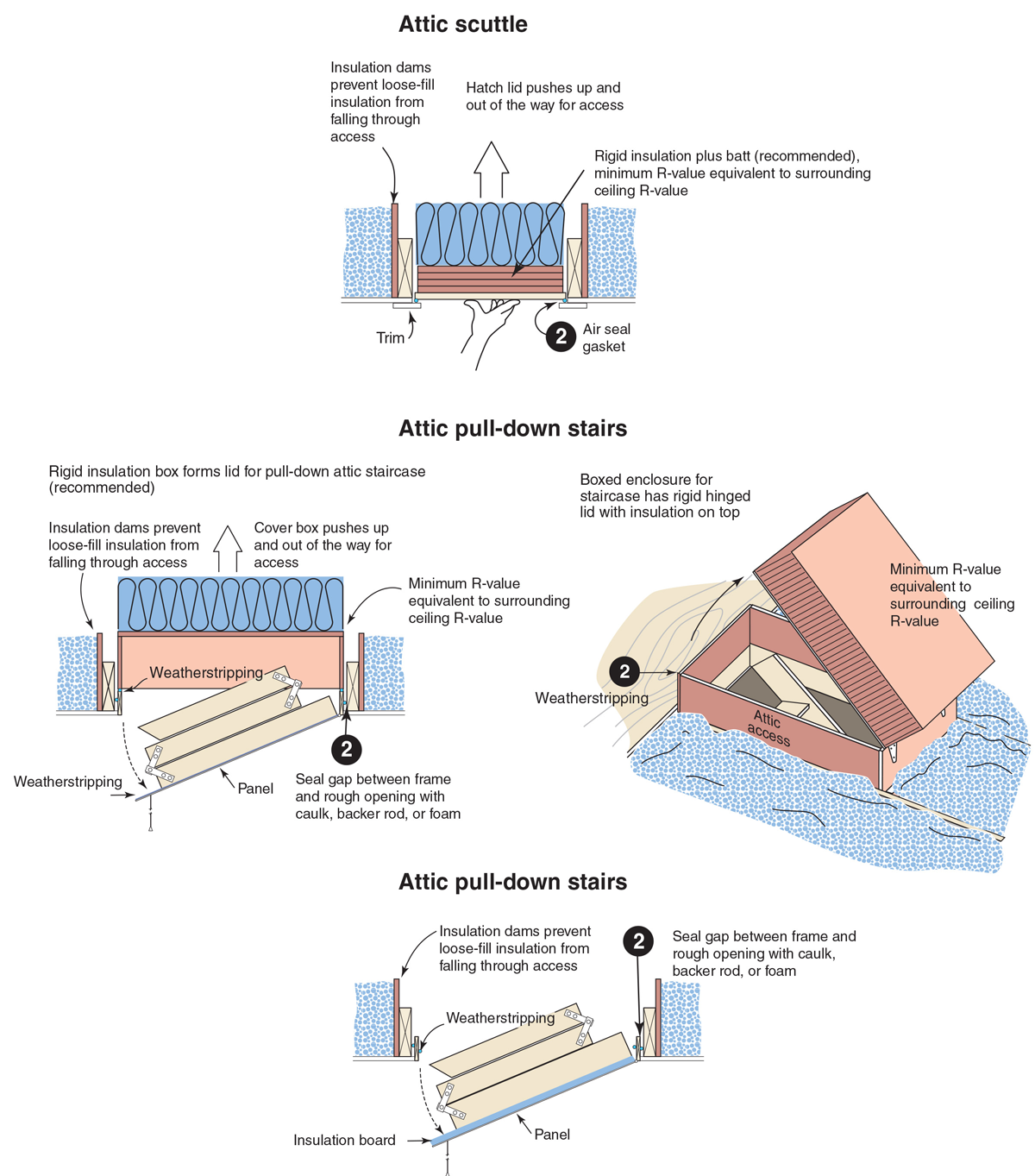 Attic scuttle

Insulation dams prevent loose-fill insulation from falling through access

Hatch lid pushes up and out of the way for access

Rigid insulation plus batt (recommended), minimum R-value equivalent to surrounding ceiling R-value

Trim

2 Air seal gasket

Attic pull-down stairs

Rigid insulation box forms lid for pull-down attic staircase (recommended)

Insulation dams prevent loose-fill insulation from falling through access

Cover box pushes up and out of the way for access

Minimum R-value equivalent to surrounding ceiling R-value

Weatherstripping

Weatherstripping

Panel

2 Seal gap between frame and rough opening with caulk, backer rod, or foam

Boxed enclosure for staircase has rigid hinged lid with insulation on top

Minimum R-value equivalent to surrounding ceiling R-value

2 Weatherstripping

Attic access

Attic pull-down stairs

Insulation dams prevent loose-fill insulation from falling through access

2 Seal gap between frame and rough opening with caulk, backer rod, or foam

Weatherstripping

Insulation board

Panel